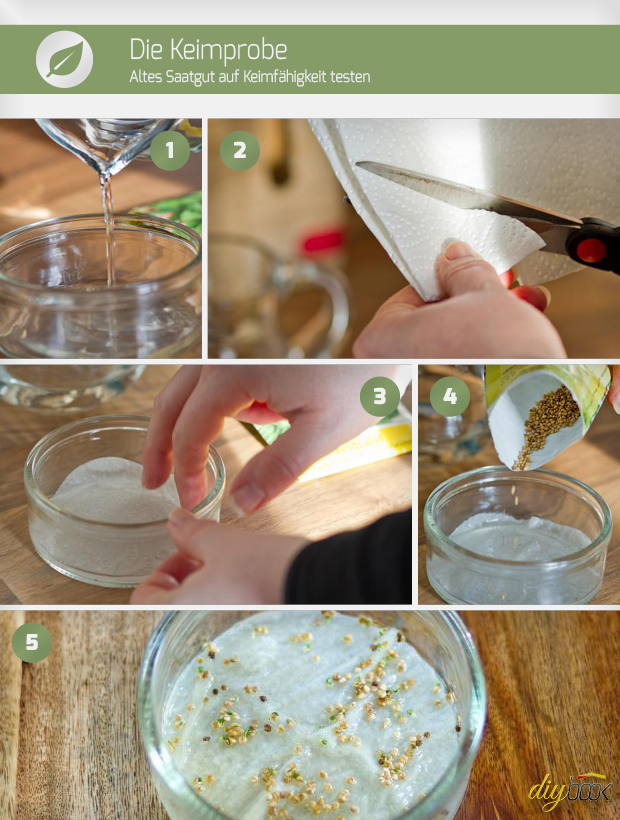 Die Keimprobe
Altes Saatgut auf Keimfähigkeit testen

1

2

3

4

5

diybook