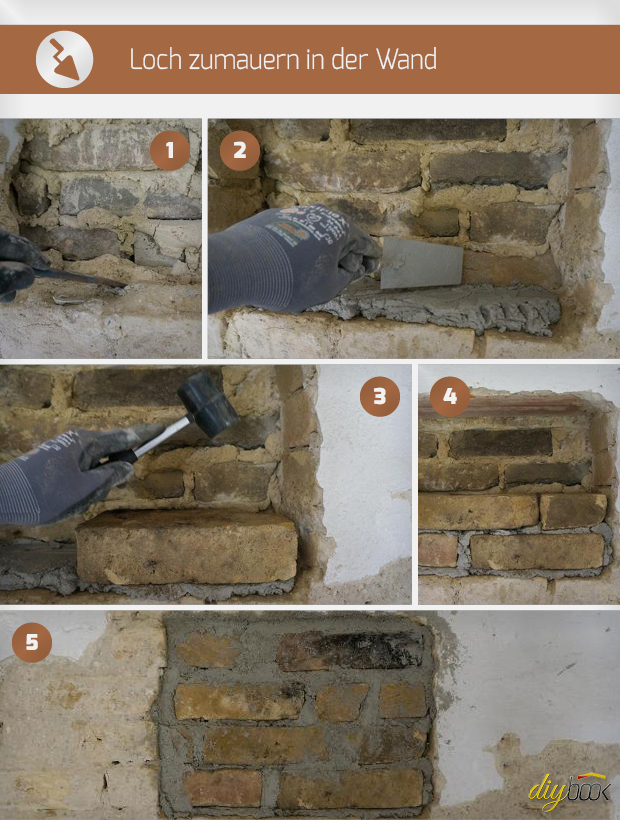 Loch zumauern in der Wand

1

2

3

4

5

diybook